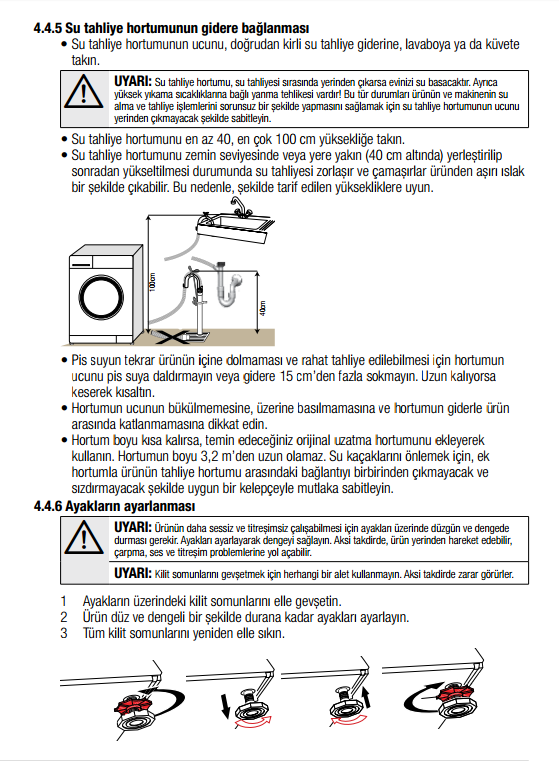 4.4.5 Su tahliye hortumunun gidere bağlanması

• Su tahliye hortumunun ucunu, doğrudan kirli su tahliye giderine, lavaboya ya da küvete takın.

UYARI: Su tahliye hortumu, su tahliyesi sırasında yerinden çıkarsa evinizi su basacaktır. Ayrıca yüksek yıkama sıcaklıklarına bağlı yanma tehlikesi vardır! Bu tür durumları ürünün ve makinenin su alma ve tahliye işlemlerini sorunsuz bir şekilde yapmasını sağlamak için su tahliye hortumunun ucunu yerinden çıkmayacak şekilde sabitleyin.

• Su tahliye hortumunu en az 40, en çok 100 cm yüksekliğe takın.
• Su tahliye hortumunu zemin seviyesinde veya yere yakın (40 cm altında) yerleştirilip sonradan yükseltilmesi durumunda su tahliyesi zorlaşır ve çamaşırlar üründen aşırı ıslak bir şekilde çıkabilir. Bu nedenle, şekilde tarif edilen yüksekliklere uyun.

100cm

40cm

• Pis suyun tekrar ürünün içine dolmaması ve rahat tahliye edilebilmesi için hortumun ucunu pis suya daldırmayın veya gidere 15 cm'den fazla sokmayın. Uzun kalıyorsa keserek kısaltın.
• Hortumun ucunun bükülmemesine, üzerine basılmamasına ve hortumun giderle ürün arasında katlanmamasına dikkat edin.
• Hortum boyu kısa kalırsa, temin edeceğiniz orijinal uzatma hortumunu ekleyerek kullanın. Hortumun boyu 3,2 m'den uzun olamaz. Su kaçaklarını önlemek için, ek hortumla ürünün tahliye hortumu arasındaki bağlantıyı birbirinden çıkmayacak ve sızdırmayacak şekilde uygun bir kelepçeyle mutlaka sabitleyin.

4.4.6 Ayakların ayarlanması

UYARI: Ürünün daha sessiz ve titreşimsiz çalışabilmesi için ayakları üzerinde düzgün ve dengede durması gerekir. Ayakları ayarlayarak dengeyi sağlayın. Aksi takdirde, ürün yerinden hareket edebilir, çarpma, ses ve titreşim problemlerine yol açabilir.

UYARI: Kilit somunlarını gevşetmek için herhangi bir alet kullanmayın. Aksi takdirde zarar görürler.

1 Ayakların üzerindeki kilit somunlarını elle gevşetin.
2 Ürün düz ve dengeli bir şekilde durana kadar ayakları ayarlayın.
3 Tüm kilit somunlarını yeniden elle sıkın.